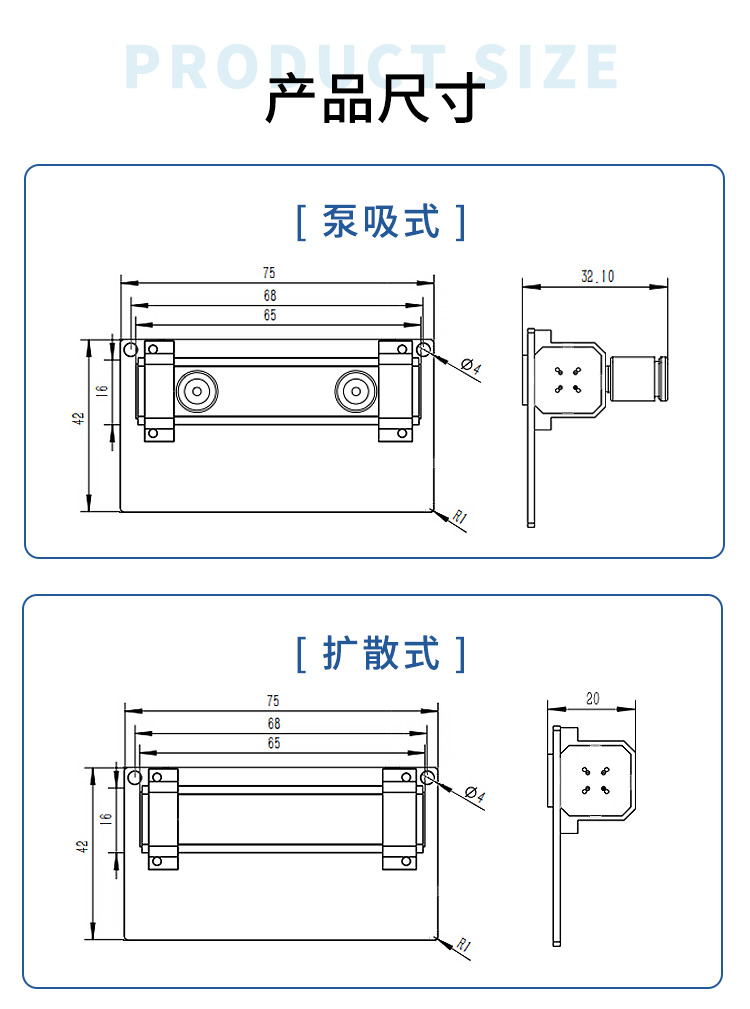 PRODUCT SIZE
产品尺寸

[ 泵吸式 ]

75
68
65
42
16
Ø4
R1
32.10

[ 扩散式 ]

75
68
65
42
16
Ø4
R1
20